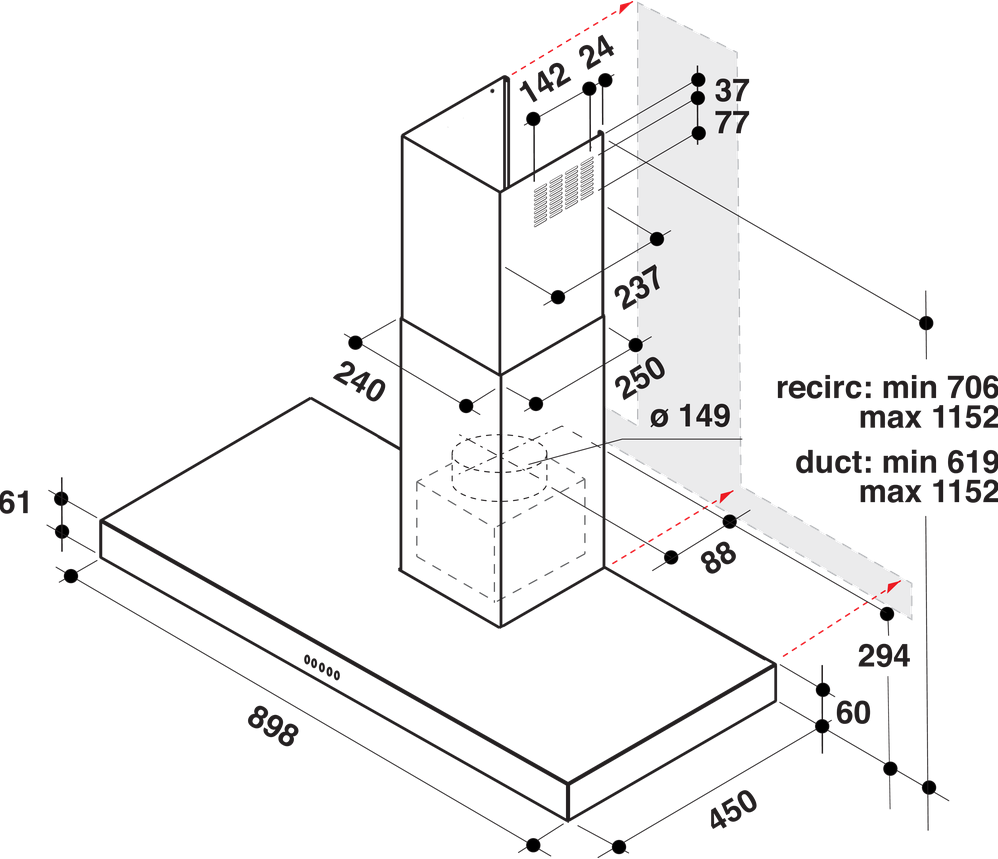 142
24
37
77
237
240
250
ø 149
recirc: min 706
max 1152
duct: min 619
max 1152
61
88
294
60
898
450