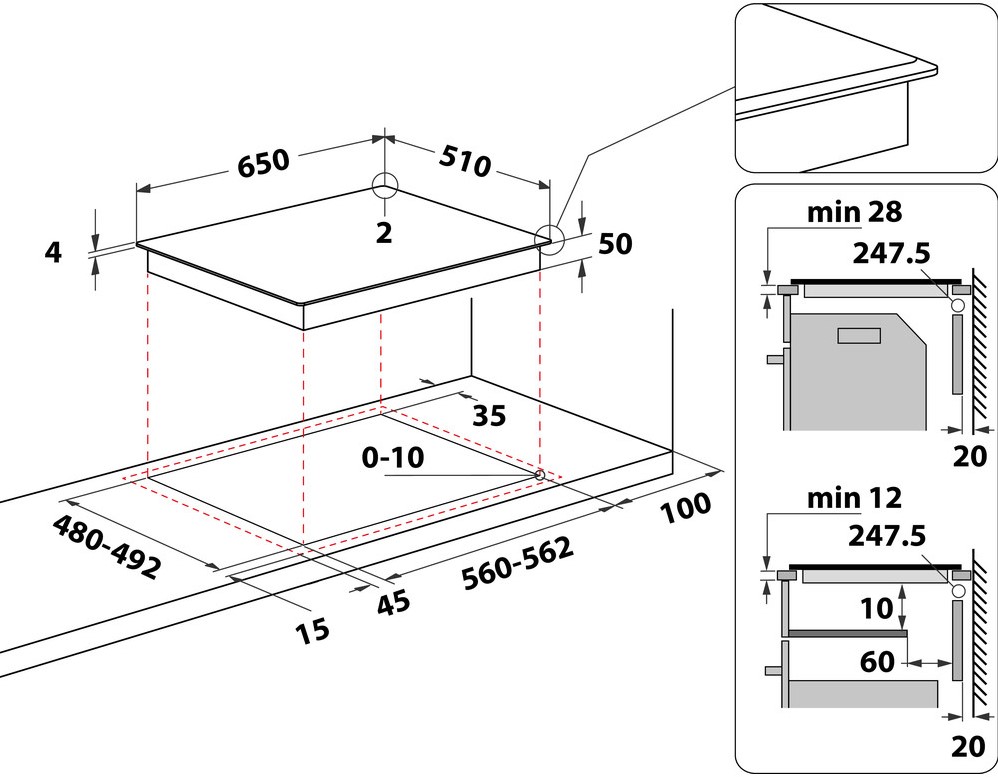 650
510
4
2
50
35
0-10
100
480-492
560-562
15
45
min 28
247.5
20
min 12
247.5
10
60
20