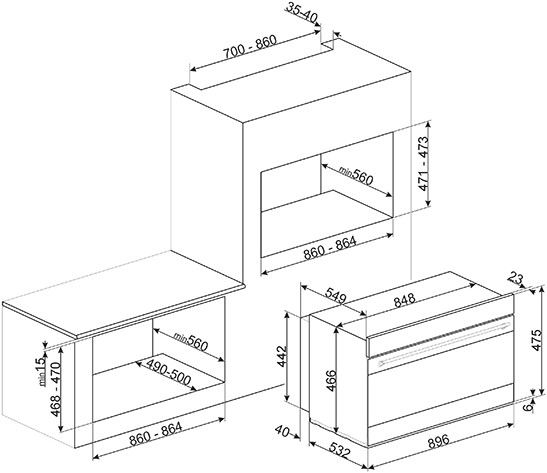 35-40
700 - 860
471 - 473
min560
860 - 864
23
549
848
475
442
466
6
40
532
896
min560
490-500
min15
468 - 470
860 - 864