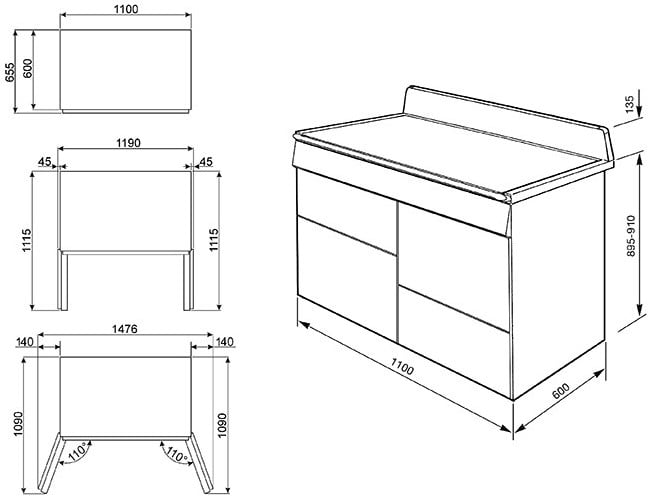 1100
655
600

1190
45
45
1115
1115

1476
140
140
1090
1090
110°
110°

135
895-910
1100
600